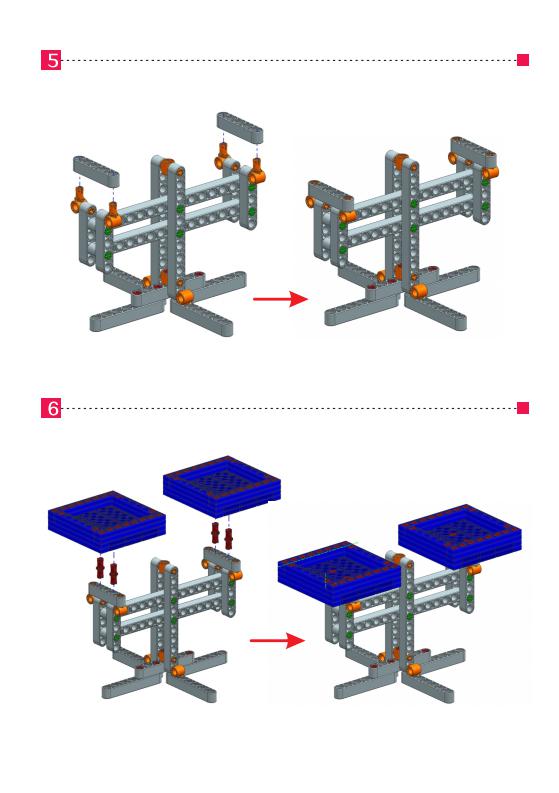 5

6