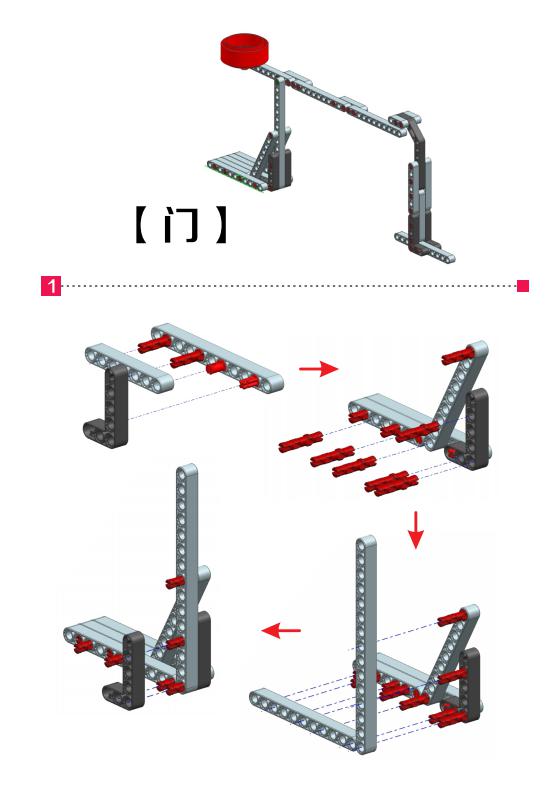 【门】

1