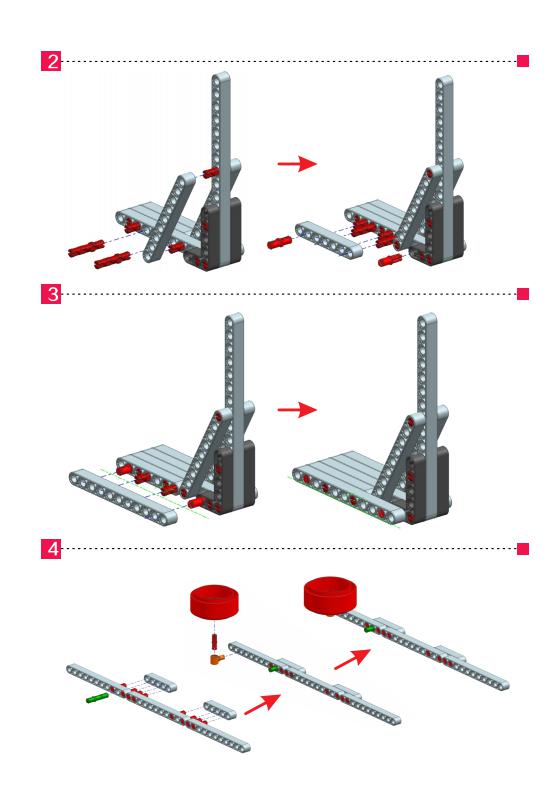 2

3

4