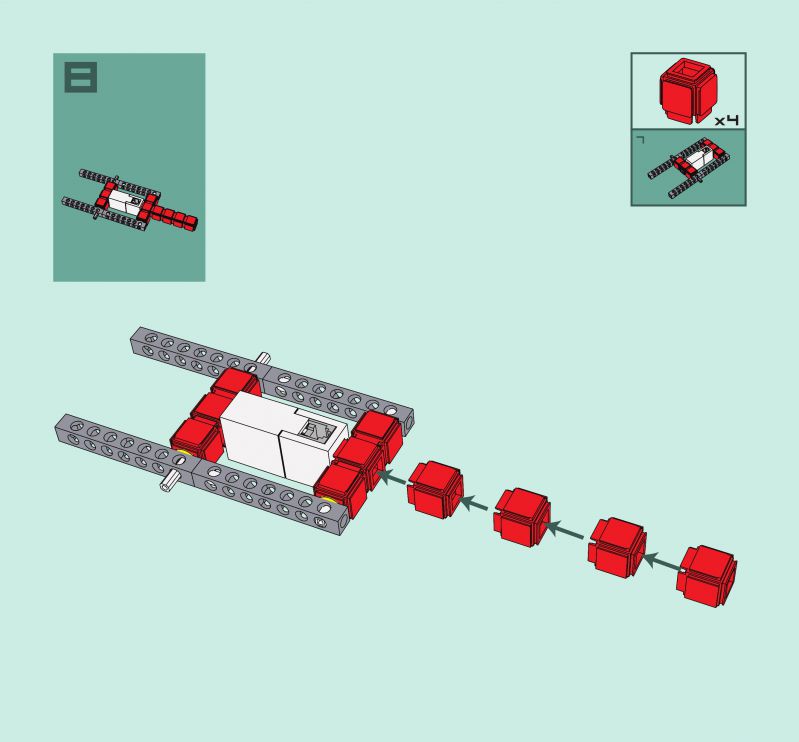 8

x4

7